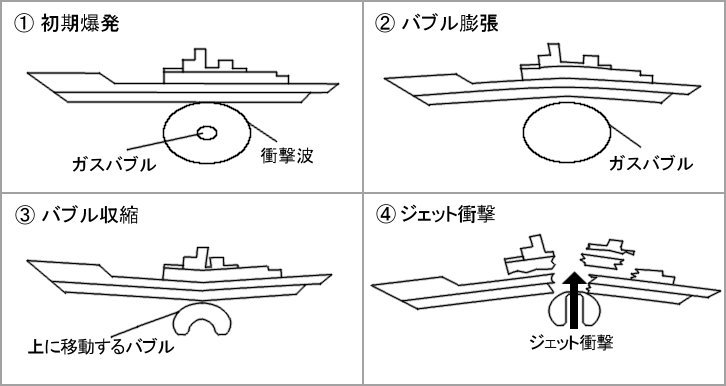 ① 初期爆発

ガスバブル

衝撃波

② バブル膨張

ガスバブル

③ バブル収縮

上に移動するバブル

④ ジェット衝撃

ジェット衝撃