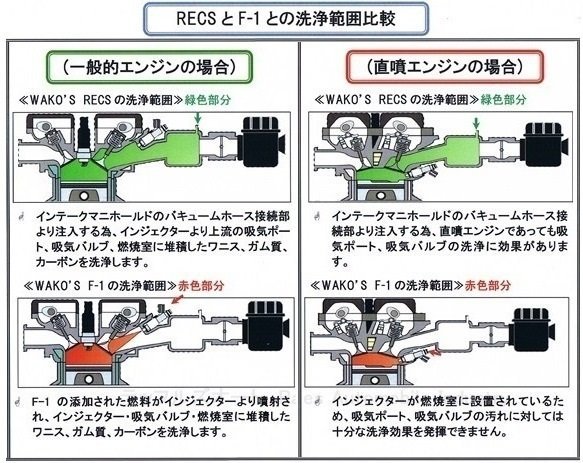 RECS と F-1 との洗浄範囲比較

（一般的エンジンの場合）

≪WAKO'S RECS の洗浄範囲≫緑色部分

インテークマニホールドのバキュームホース接続部より注入する為、インジェクターより上流の吸気ポート、吸気バルブ、燃焼室に堆積したワニス、ガム質、カーボンを洗浄します。

≪WAKO'S F-1 の洗浄範囲≫赤色部分

F-1 の添加された燃料がインジェクターより噴射され、インジェクター・吸気バルブ・燃焼室に堆積したワニス、ガム質、カーボンを洗浄します。

（直噴エンジンの場合）

≪WAKO'S RECS の洗浄範囲≫緑色部分

インテークマニホールドのバキュームホース接続部より注入する為、直噴エンジンであっても吸気ポート、吸気バルブの洗浄に効果があります。

≪WAKO'S F-1 の洗浄範囲≫赤色部分

インジェクターが燃焼室に設置されているため、吸気ポート、吸気バルブの汚れに対しては十分な洗浄効果を発揮できません。