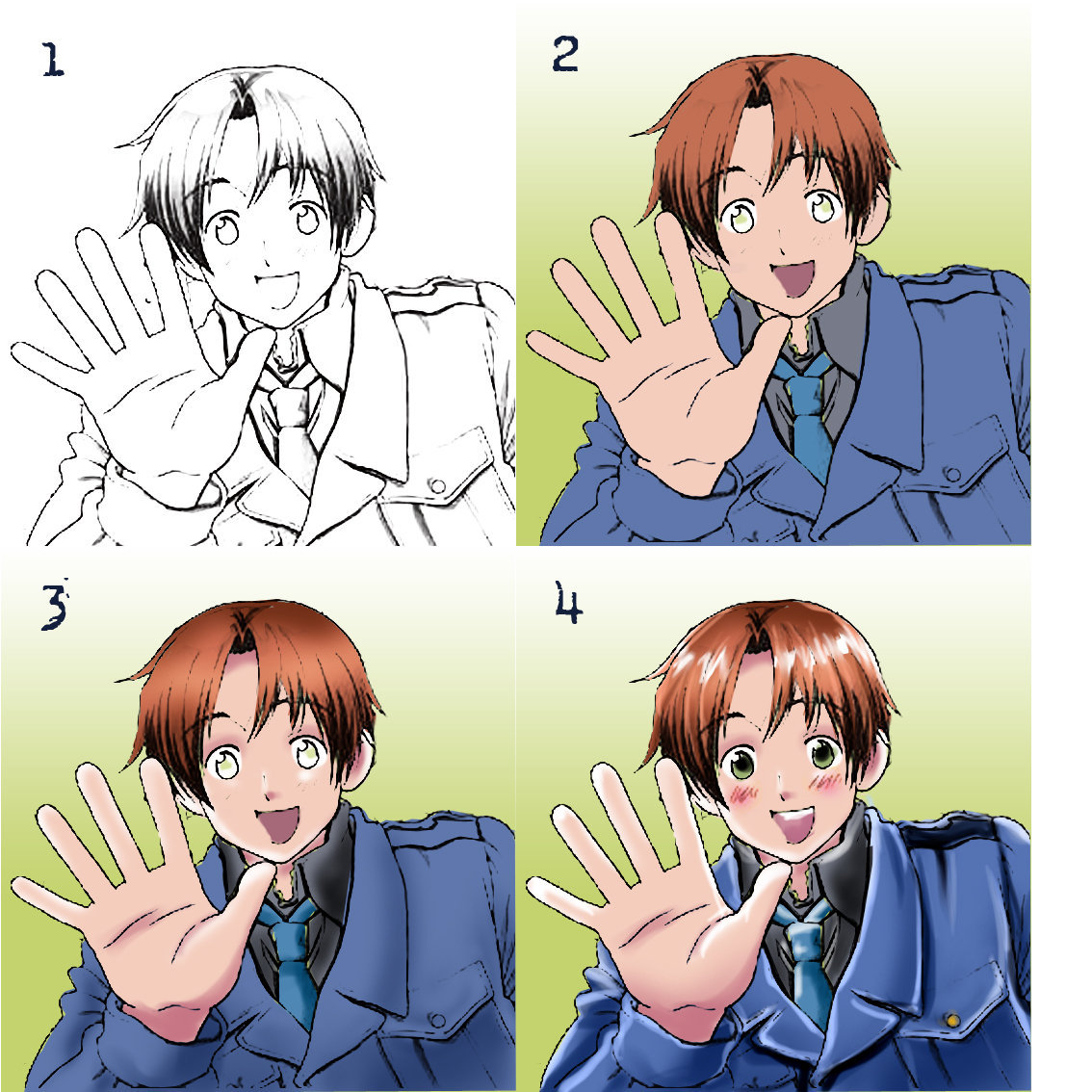 1

2

3

4