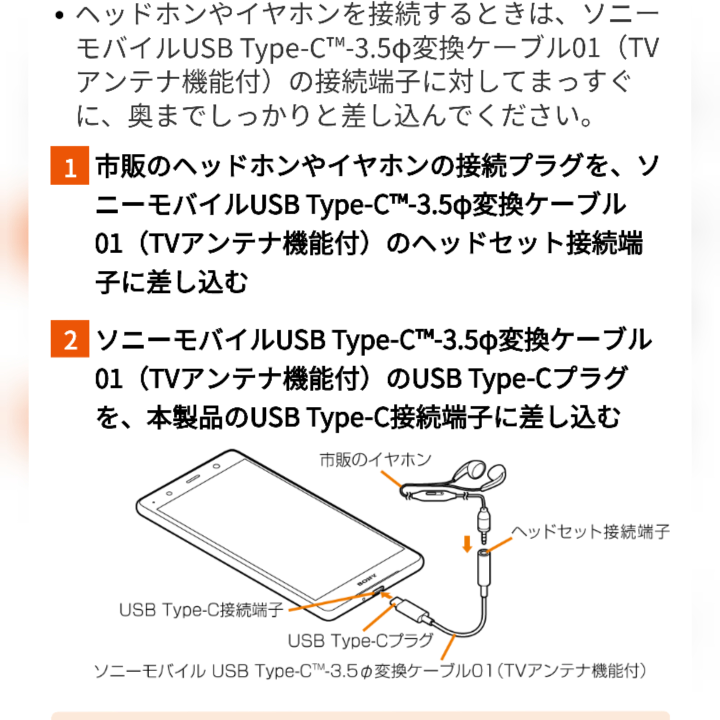 • ヘッドホンやイヤホンを接続するときは、ソニーモバイルUSB Type-C™-3.5φ変換ケーブル01（TVアンテナ機能付）の接続端子に対してまっすぐに、奥までしっかりと差し込んでください。

1 市販のヘッドホンやイヤホンの接続プラグを、ソニーモバイルUSB Type-C™-3.5φ変換ケーブル01（TVアンテナ機能付）のヘッドセット接続端子に差し込む

2 ソニーモバイルUSB Type-C™-3.5φ変換ケーブル01（TVアンテナ機能付）のUSB Type-Cプラグを、本製品のUSB Type-C接続端子に差し込む

市販のイヤホン
ヘッドセット接続端子
SONY
USB Type-C接続端子
USB Type-Cプラグ
ソニーモバイル USB Type-C™-3.5φ変換ケーブル01（TVアンテナ機能付）