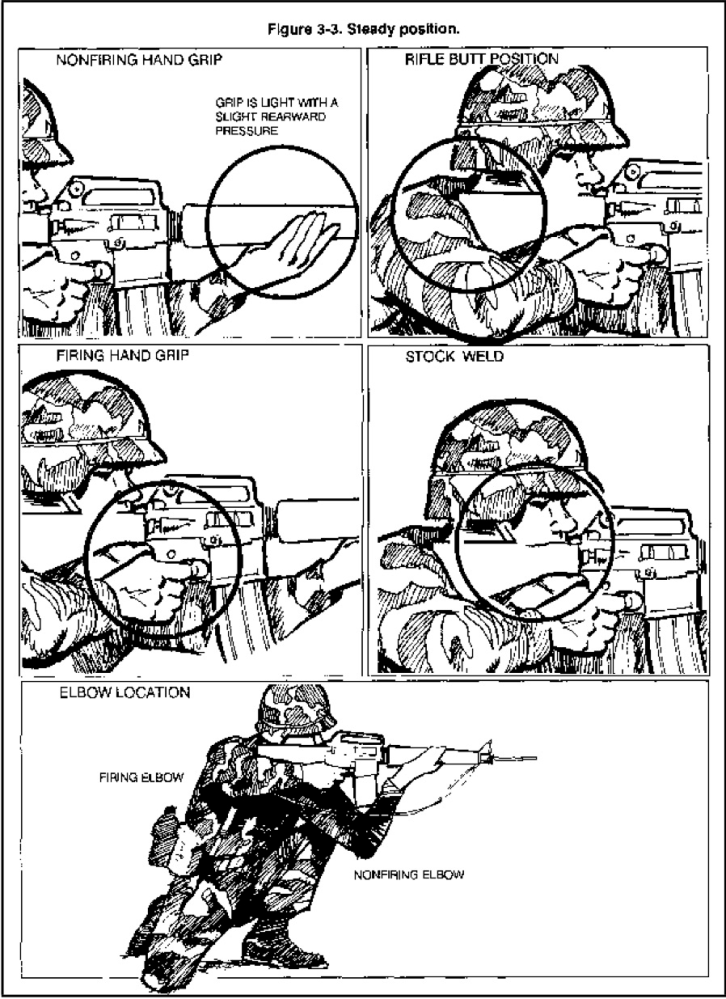 Figure 3-3. Steady position.

NONFIRING HAND GRIP

GRIP IS LIGHT WITH A SLIGHT REARWARD PRESSURE

RIFLE BUTT POSITION

FIRING HAND GRIP

STOCK WELD

ELBOW LOCATION

FIRING ELBOW

NONFIRING ELBOW