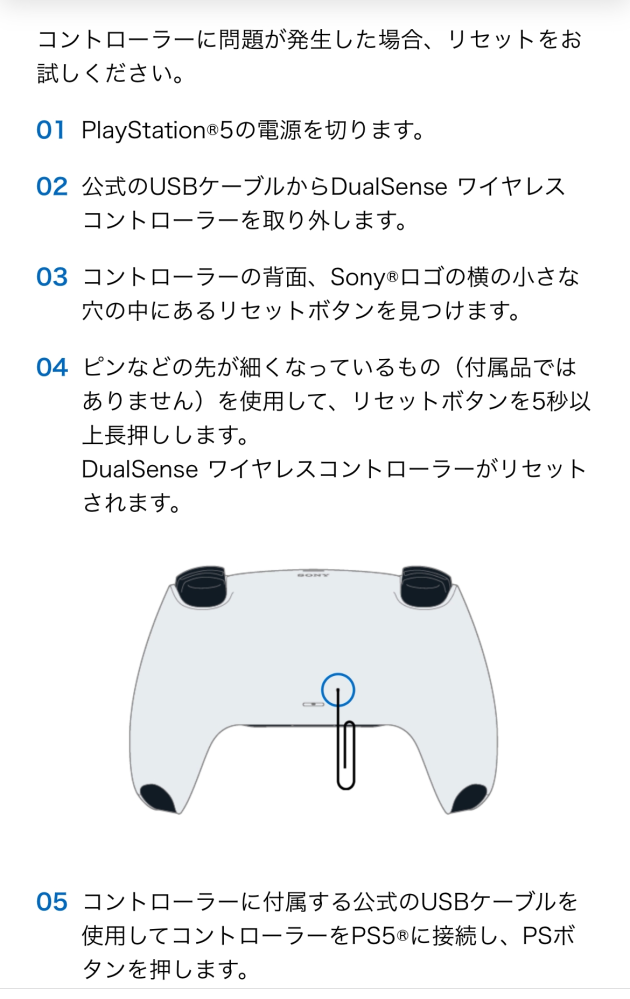 コントローラーに問題が発生した場合、リセットをお試しください。

01 PlayStation®5の電源を切ります。

02 公式のUSBケーブルからDualSense ワイヤレスコントローラーを取り外します。

03 コントローラーの背面、Sony®ロゴの横の小さな穴の中にあるリセットボタンを見つけます。

04 ピンなどの先が細くなっているもの（付属品ではありません）を使用して、リセットボタンを5秒以上長押しします。
DualSense ワイヤレスコントローラーがリセットされます。

SONY

05 コントローラーに付属する公式のUSBケーブルを使用してコントローラーをPS5®に接続し、PSボタンを押します。