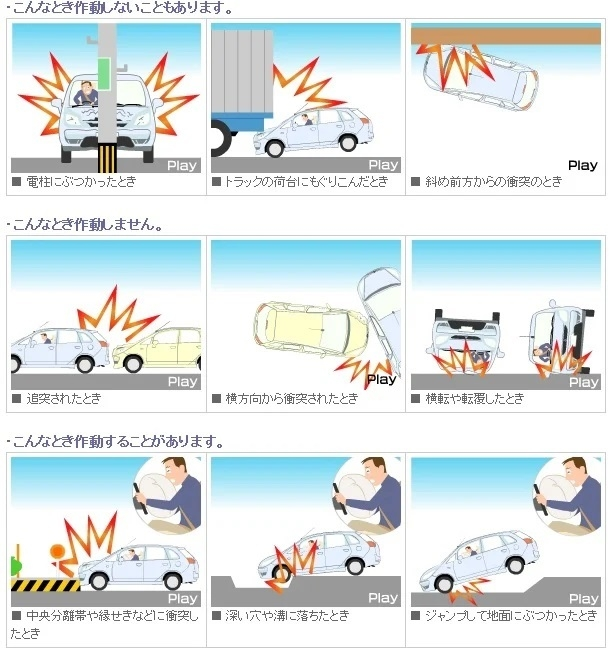 ・こんなとき作動しないこともあります。

Play
■ 電柱にぶつかったとき

Play
■ トラックの荷台にもぐりこんだとき

Play
■ 斜め前方からの衝突のとき

・こんなとき作動しません。

Play
■ 追突されたとき

Play
■ 横方向から衝突されたとき

Play
■ 横転や転覆したとき

・こんなとき作動することがあります。

Play
■ 中央分離帯や縁せきなどに衝突したとき

Play
■ 深い穴や溝に落ちたとき

Play
■ ジャンプして地面にぶつかったとき