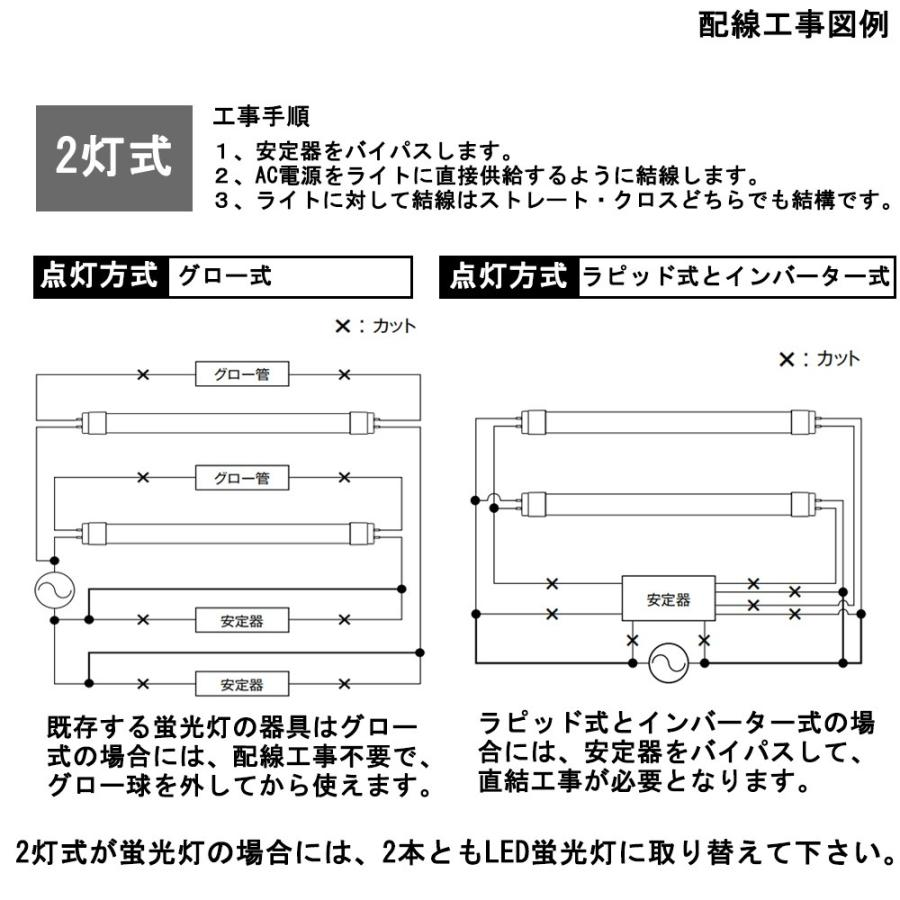 配線工事図例

2灯式

工事手順
1、安定器をバイパスします。
2、AC電源をライトに直接供給するように結線します。
3、ライトに対して結線はストレート・クロスどちらでも結構です。

点灯方式　グロー式

×：カット

グロー管

グロー管

安定器

安定器

既存する蛍光灯の器具はグロー式の場合には、配線工事不要で、グロー球を外してから使えます。

点灯方式　ラピッド式とインバーター式

×：カット

安定器

ラピッド式とインバーター式の場合には、安定器をバイパスして、直結工事が必要となります。

2灯式が蛍光灯の場合には、2本ともLED蛍光灯に取り替えて下さい。