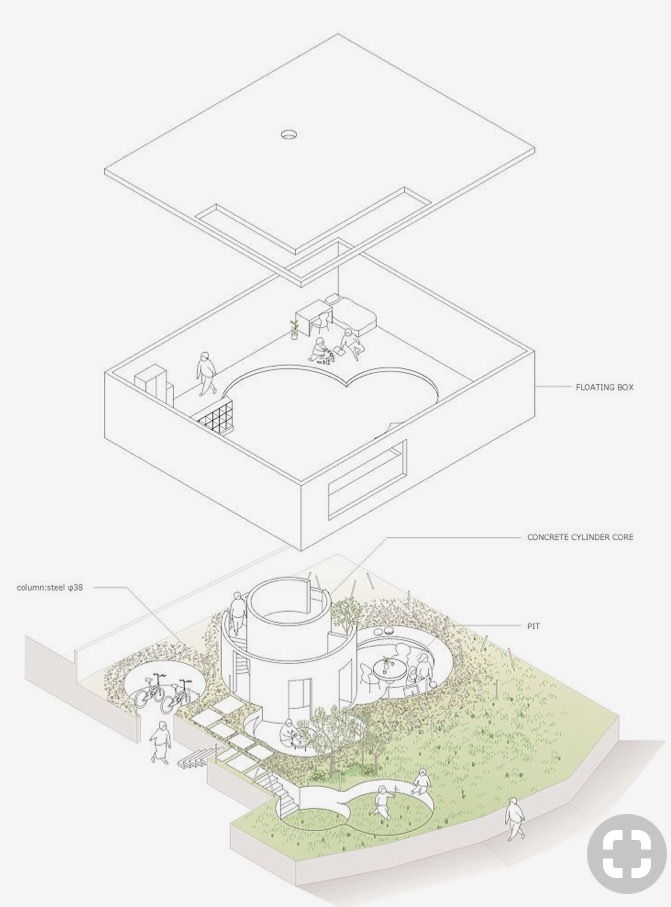 FLOATING BOX

CONCRETE CYLINDER CORE

column:steel φ38

PIT