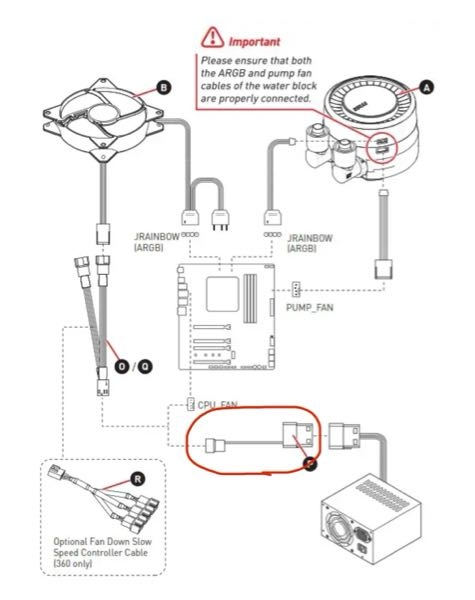 Important

Please ensure that both the ARGB and pump fan cables of the water block are properly connected.

B

A

JRAINBOW (ARGB)

JRAINBOW (ARGB)

PUMP_FAN

O / Q

CPU_FAN

R

Optional Fan Down Slow Speed Controller Cable (360 only)