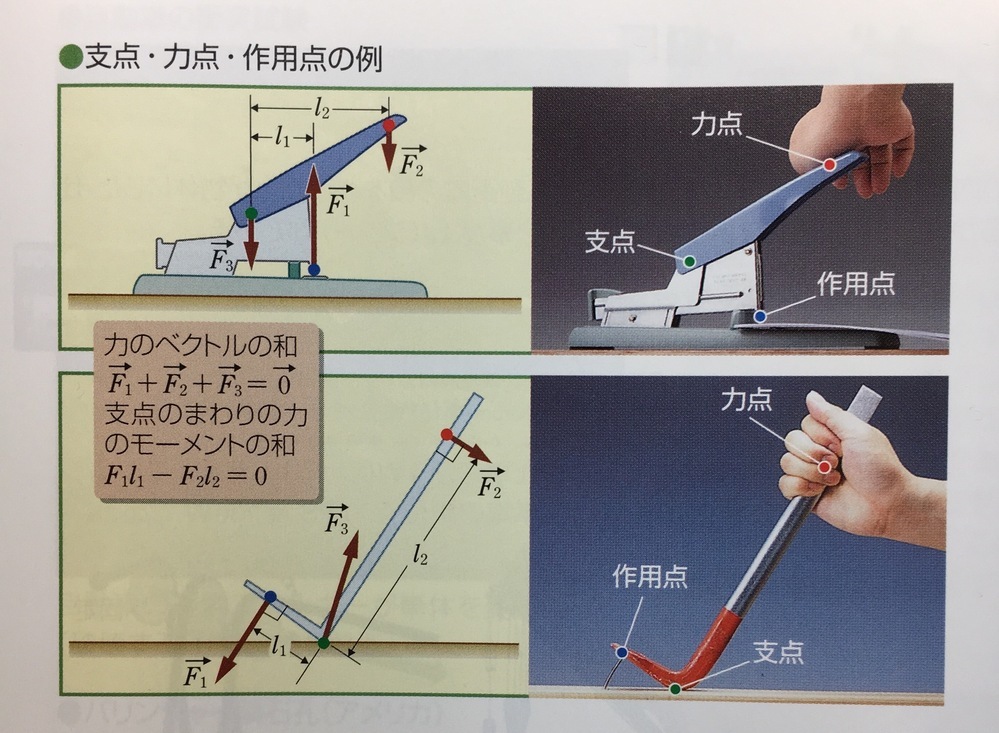 ●支点・力点・作用点の例

$l_2$
$l_1$
$\vec{F_2}$
$\vec{F_1}$
$\vec{F_3}$

力点
支点
作用点

力のベクトルの和
$\vec{F_1}+\vec{F_2}+\vec{F_3}=\vec{0}$
支点のまわりの力のモーメントの和
$F_1l_1-F_2l_2=0$

$\vec{F_2}$
$\vec{F_3}$
$l_2$
$l_1$
$\vec{F_1}$

力点
作用点
支点