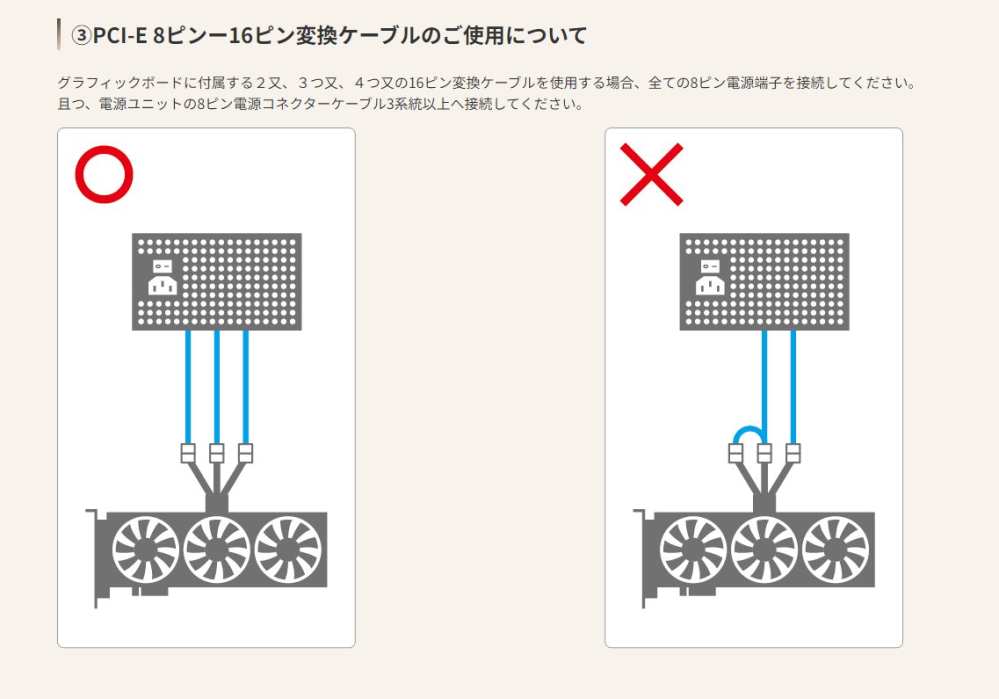 ③PCI-E 8ピンー16ピン変換ケーブルのご使用について

グラフィックボードに付属する２又、３つ又、４つ又の16ピン変換ケーブルを使用する場合、全ての8ピン電源端子を接続してください。
且つ、電源ユニットの8ピン電源コネクターケーブル3系統以上へ接続してください。