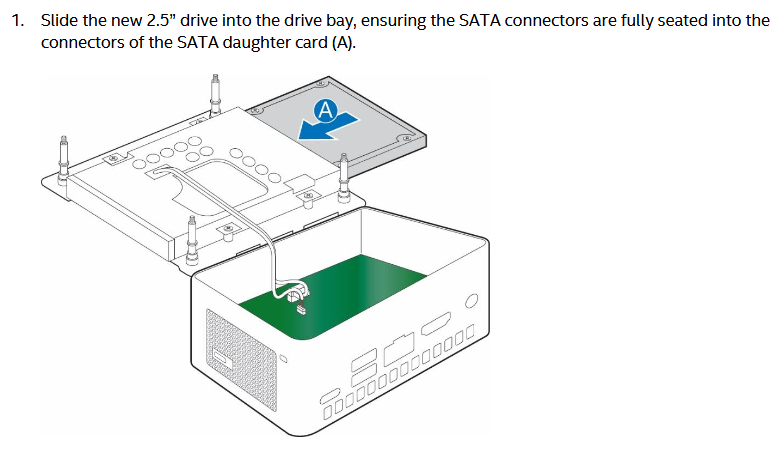 1. Slide the new 2.5" drive into the drive bay, ensuring the SATA connectors are fully seated into the connectors of the SATA daughter card (A).

A