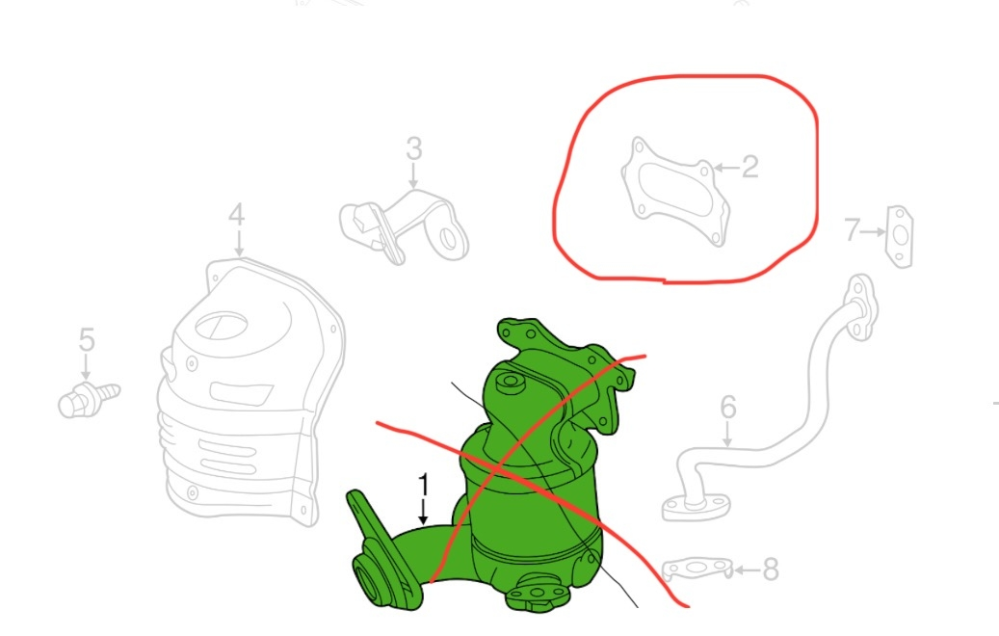 3
2
4
7
5
6
1
8