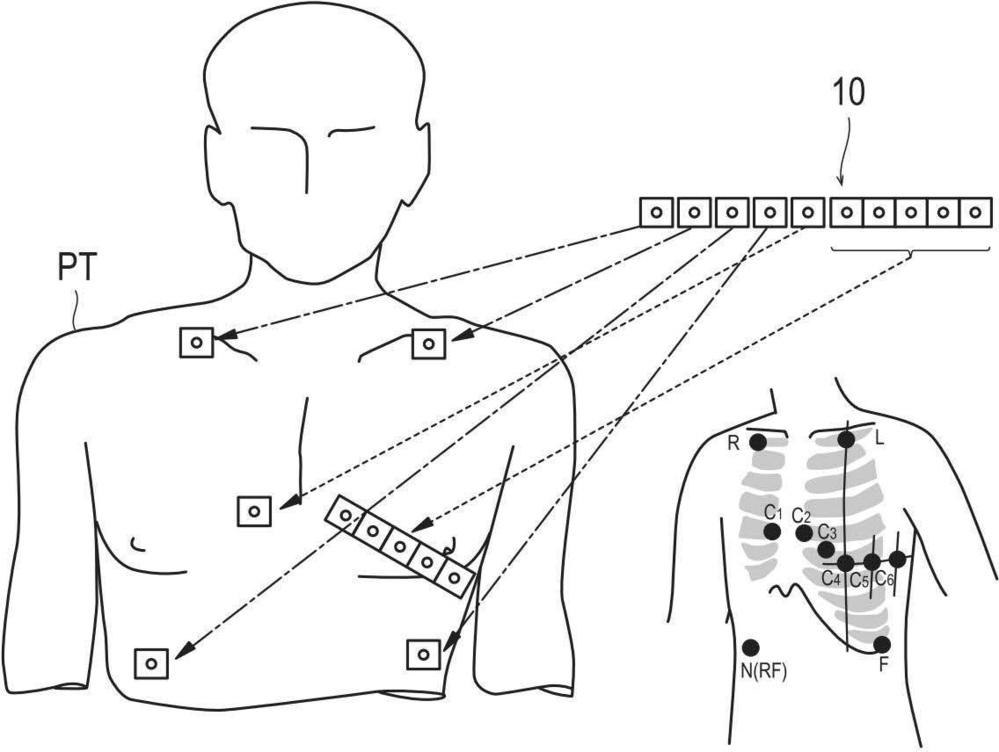 10

PT

R

L

$C_1$ $C_2$ $C_3$

$C_4$ $C_5$ $C_6$

N(RF)

F