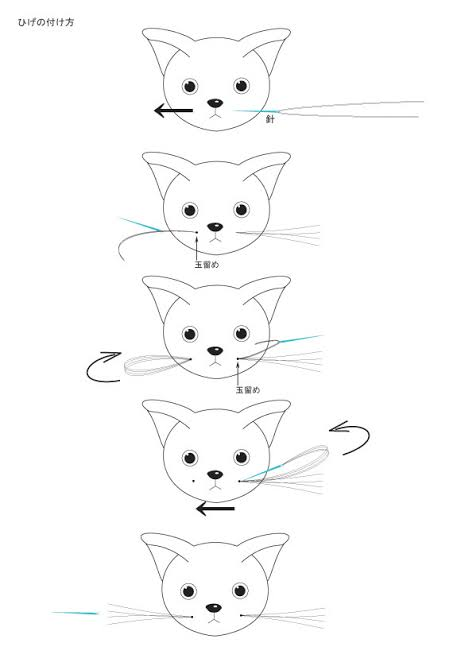 ひげの付け方

針

玉留め

玉留め