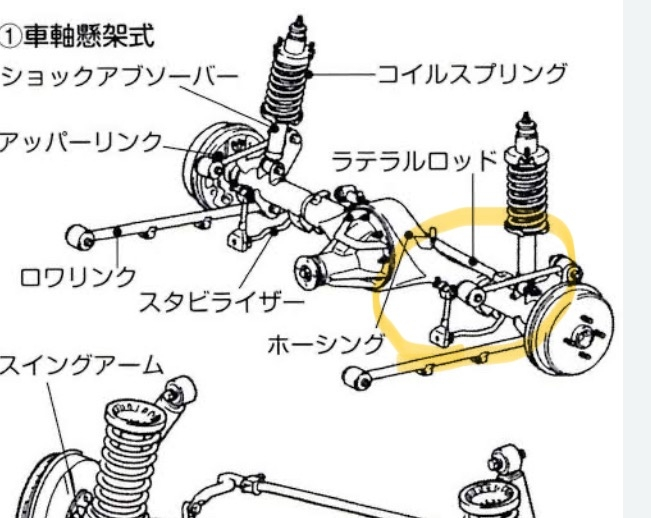 ①車軸懸架式

ショックアブソーバー

コイルスプリング

アッパーリンク

ラテラルロッド

ロワリンク

スタビライザー

ホーシング

スイングアーム