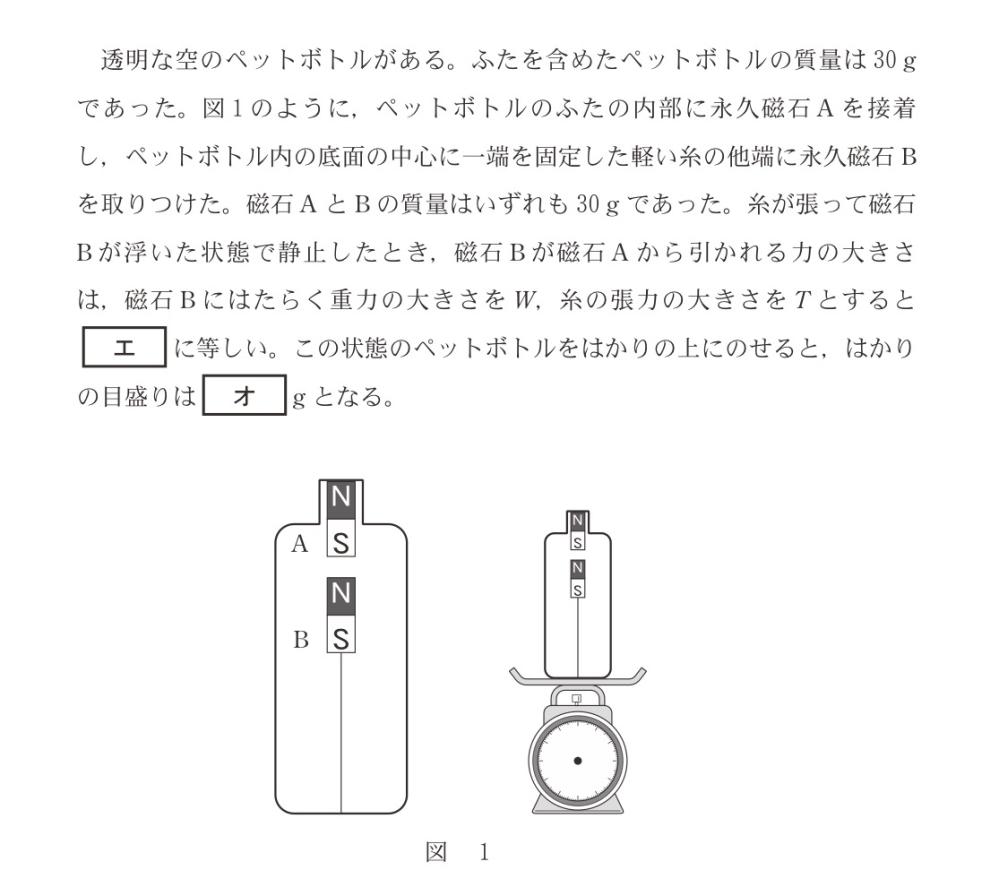 透明な空のペットボトルがある。ふたを含めたペットボトルの質量は 30 g であった。図 1 のように，ペットボトルのふたの内部に永久磁石 A を接着し，ペットボトル内の底面の中心に一端を固定した軽い糸の他端に永久磁石 B を取りつけた。磁石 A と B の質量はいずれも 30 g であった。糸が張って磁石 B が浮いた状態で静止したとき，磁石 B が磁石 A から引かれる力の大きさは，磁石 B にはたらく重力の大きさを $W$，糸の張力の大きさを $T$ とすると エ に等しい。この状態のペットボトルをはかりの上にのせると，はかりの目盛りは オ g となる。

N
A S
N
B S

N
S
N
S

図 1