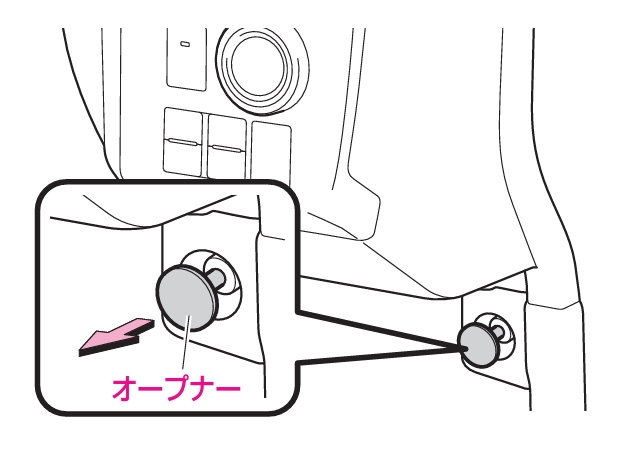 オープナー