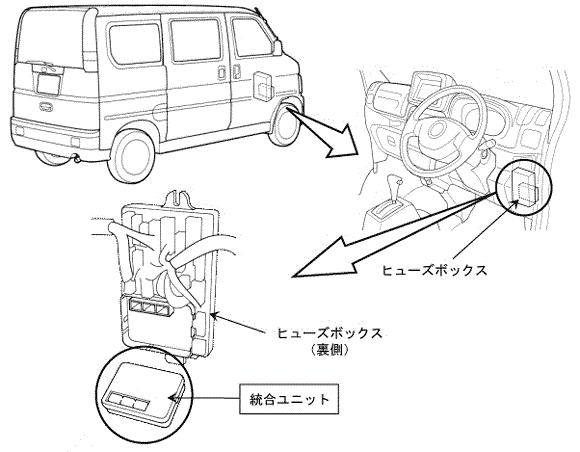 ヒューズボックス

ヒューズボックス
（裏側）

統合ユニット